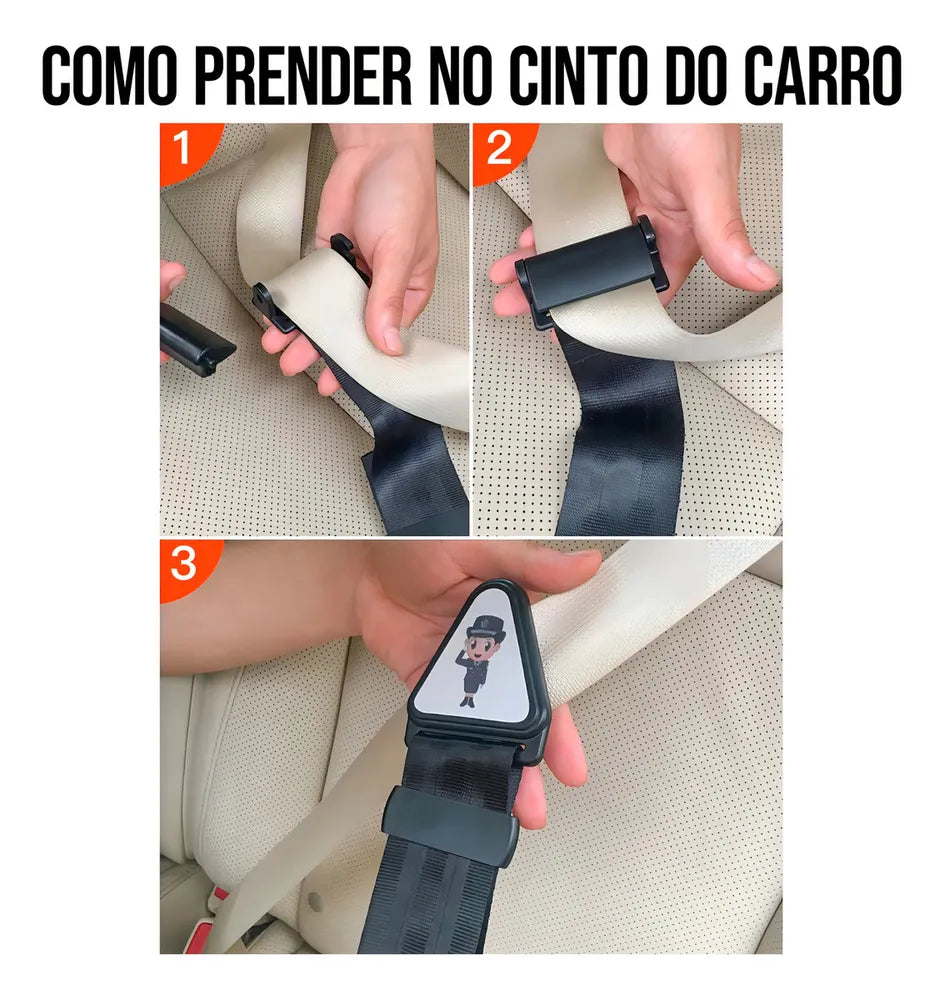 COMO PRENDER NO CINTO DO CARRO

1

2

3