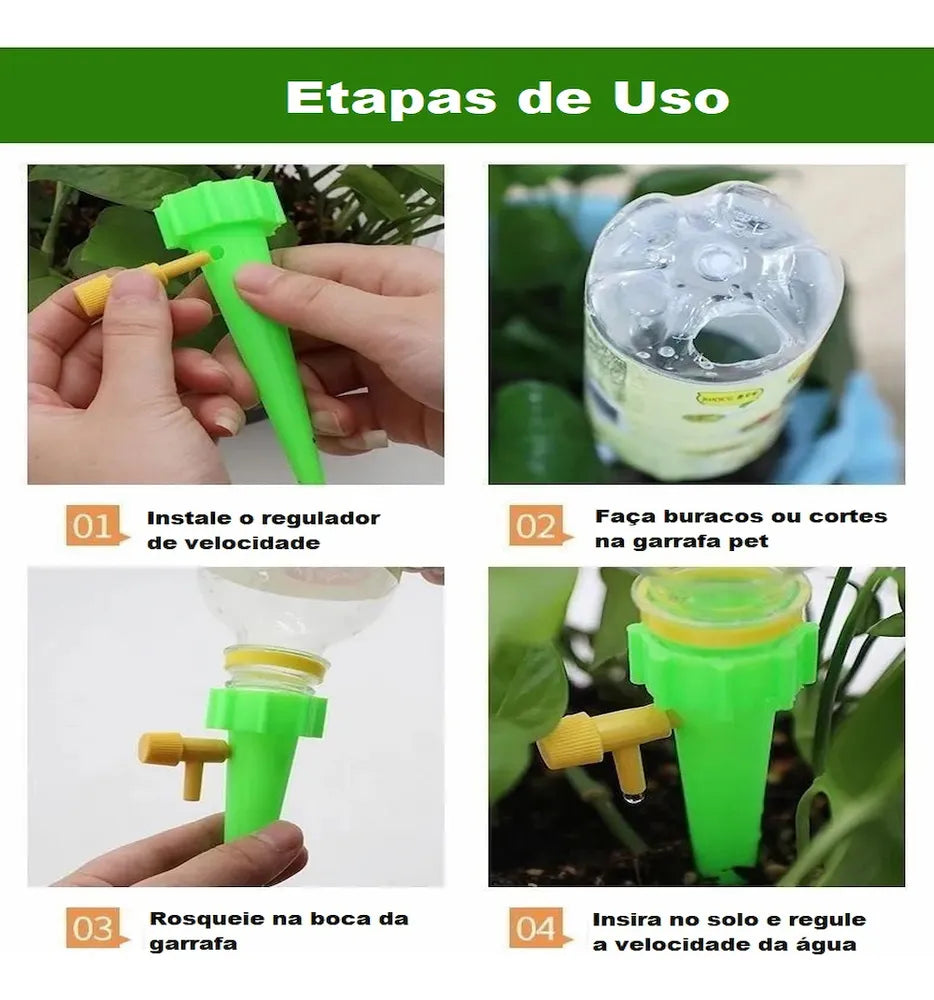 Etapas de Uso

01 Instale o regulador de velocidade

02 Faça buracos ou cortes na garrafa pet

03 Rosqueie na boca da garrafa

04 Insira no solo e regule a velocidade da água