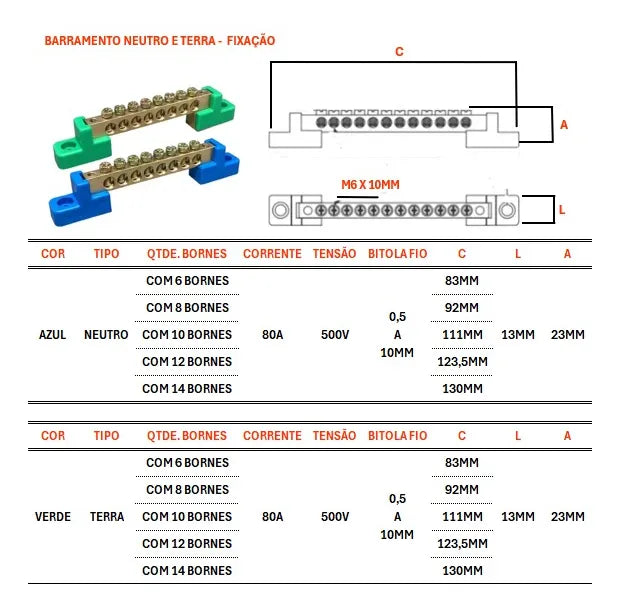 BARRAMENTO NEUTRO E TERRA - FIXAÇÃO

C

A

M6 X 10MM

L

| COR | TIPO | QTDE. BORNES | CORRENTE | TENSÃO | BITOLA FIO | C | L | A |
|---|---|---|---|---|---|---|---|---|
| AZUL | NEUTRO | COM 6 BORNES | 80A | 500V | 0,5 A 10MM | 83MM | 13MM | 23MM |
| | | COM 8 BORNES | | | | 92MM | | |
| | | COM 10 BORNES | | | | 111MM | | |
| | | COM 12 BORNES | | | | 123,5MM | | |
| | | COM 14 BORNES | | | | 130MM | | |

| COR | TIPO | QTDE. BORNES | CORRENTE | TENSÃO | BITOLA FIO | C | L | A |
|---|---|---|---|---|---|---|---|---|
| VERDE | TERRA | COM 6 BORNES | 80A | 500V | 0,5 A 10MM | 83MM | 13MM | 23MM |
| | | COM 8 BORNES | | | | 92MM | | |
| | | COM 10 BORNES | | | | 111MM | | |
| | | COM 12 BORNES | | | | 123,5MM | | |
| | | COM 14 BORNES | | | | 130MM | | |