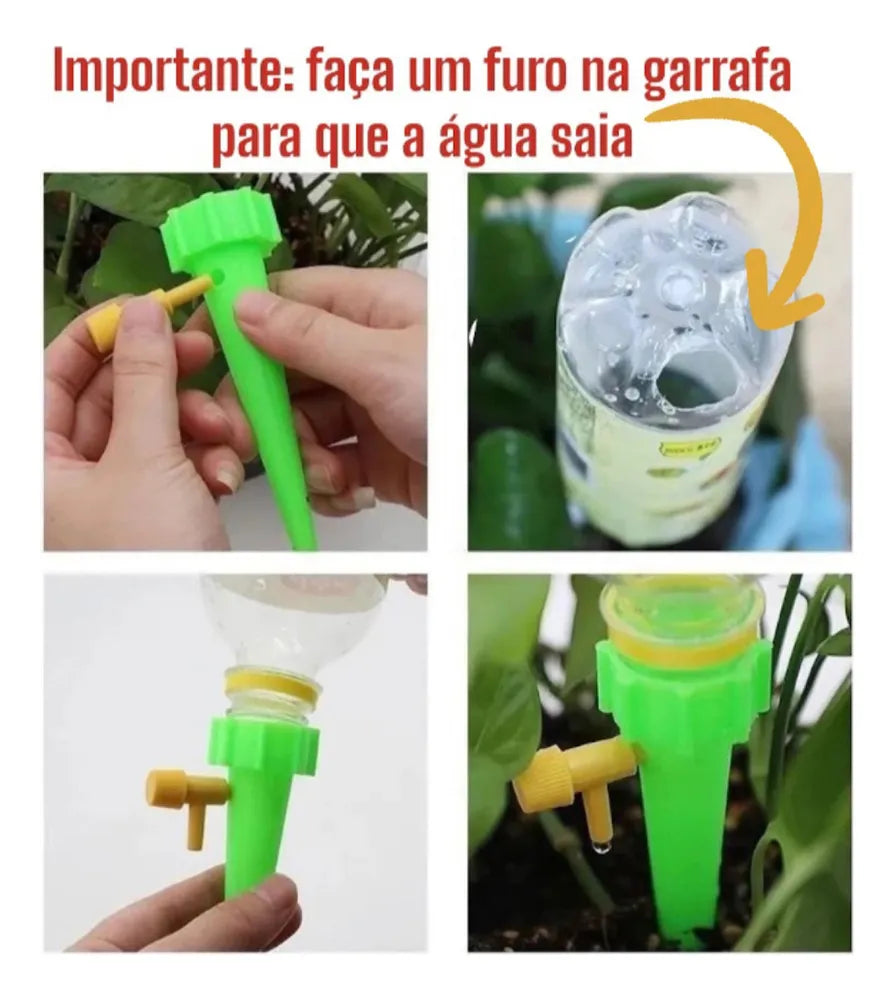 Importante: faça um furo na garrafa para que a água saia