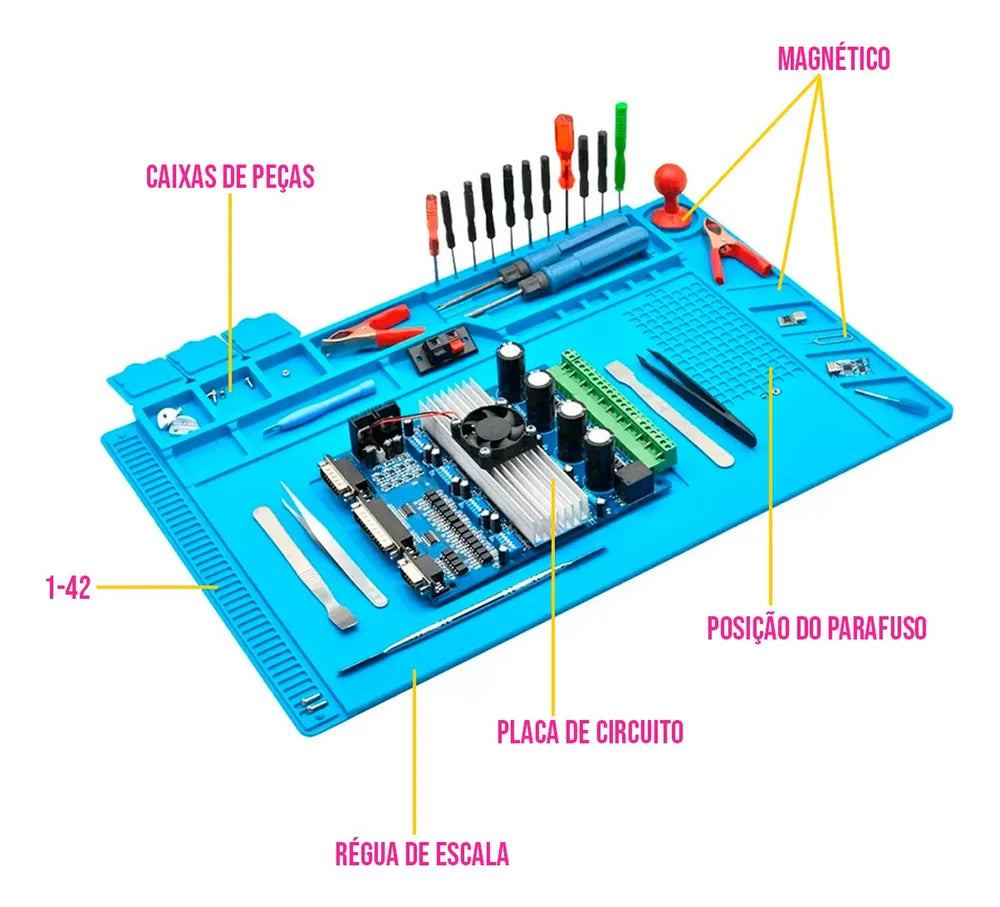 MAGNÉTICO

CAIXAS DE PEÇAS

1-42

POSIÇÃO DO PARAFUSO

PLACA DE CIRCUITO

RÉGUA DE ESCALA