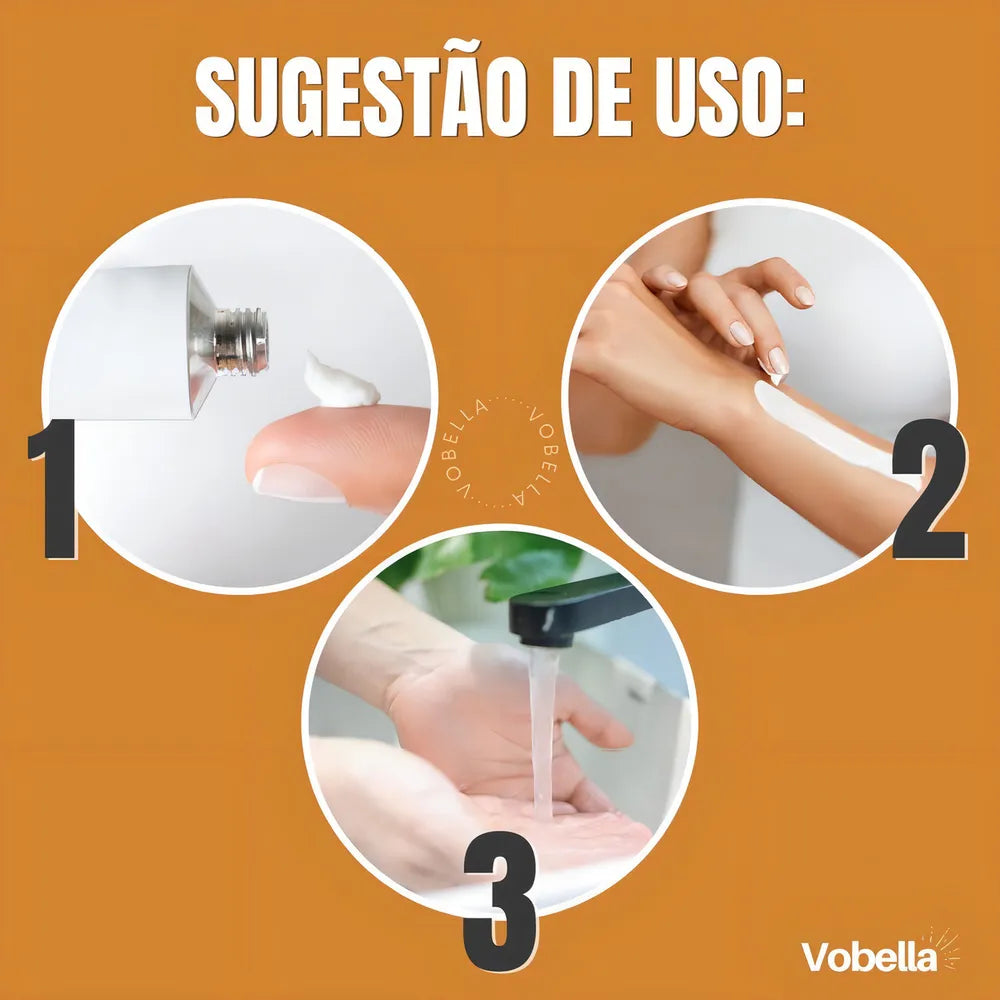 SUGESTÃO DE USO:

1

VOBELLA VOBELLA

2

3

Vobella