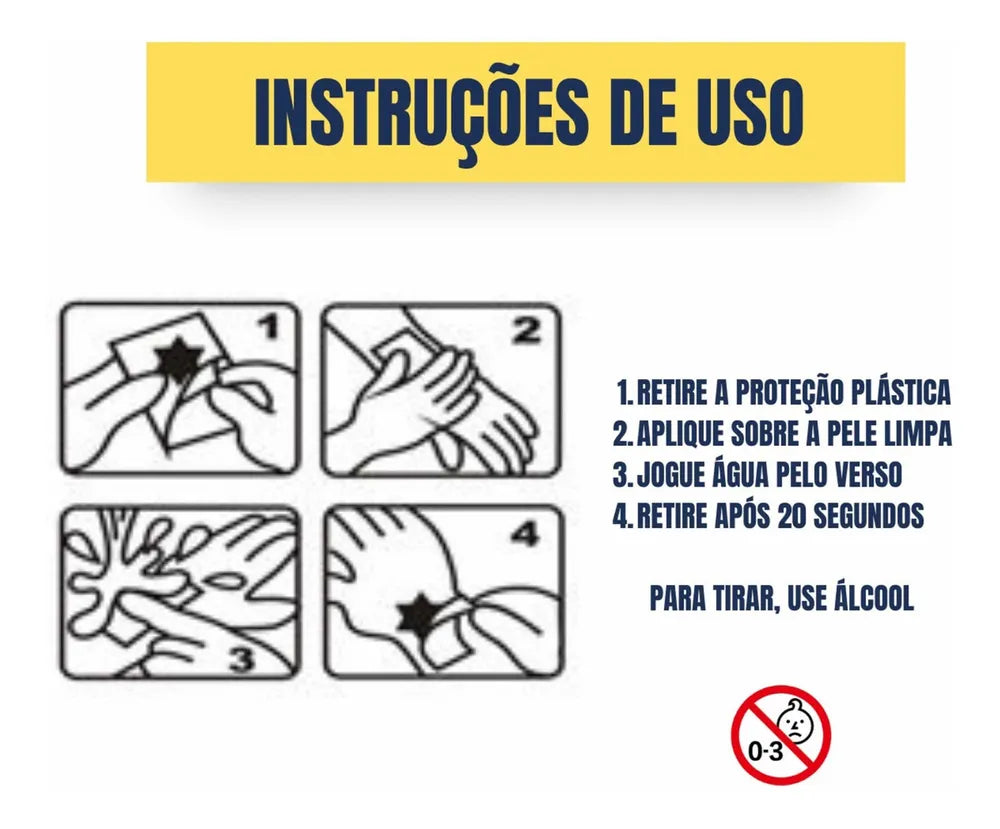 INSTRUÇÕES DE USO

1

2

3

4

1. RETIRE A PROTEÇÃO PLÁSTICA
2. APLIQUE SOBRE A PELE LIMPA
3. JOGUE ÁGUA PELO VERSO
4. RETIRE APÓS 20 SEGUNDOS

PARA TIRAR, USE ÁLCOOL

0-3