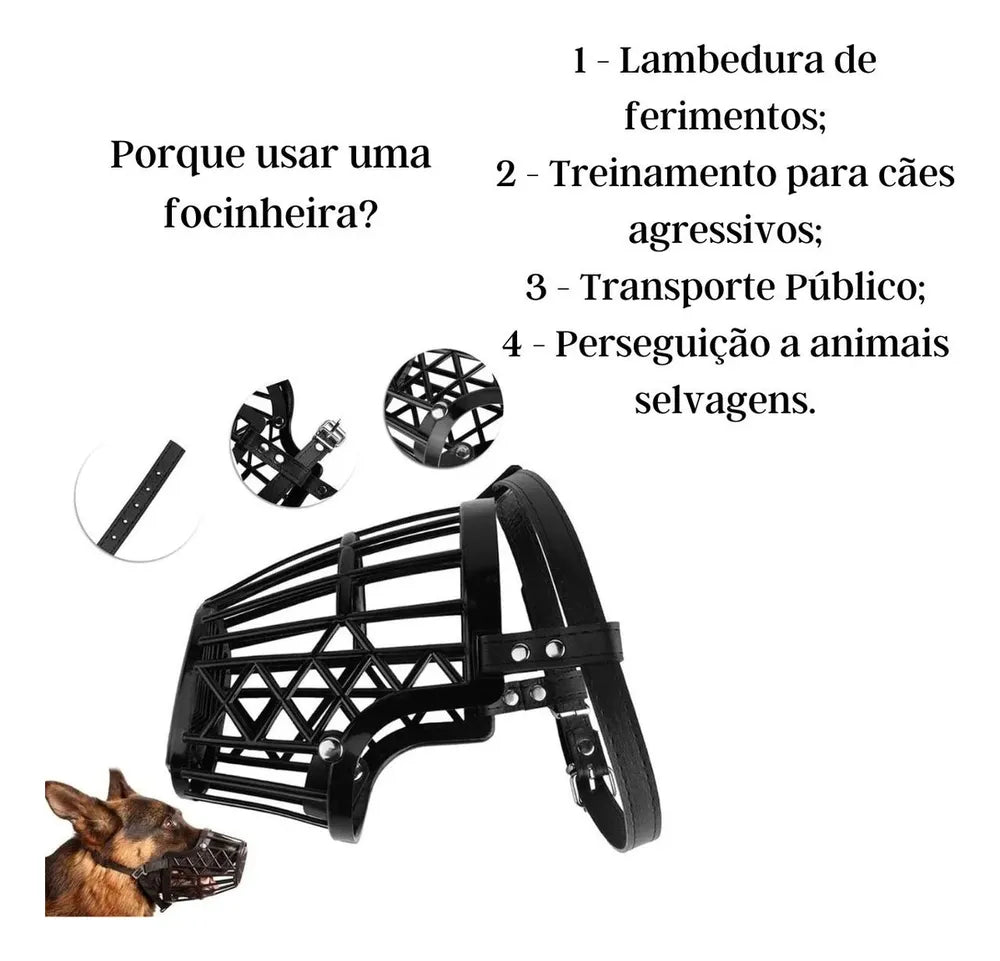 Porque usar uma focinheira?

1 - Lambedura de ferimentos;
2 - Treinamento para cães agressivos;
3 - Transporte Público;
4 - Perseguição a animais selvagens.