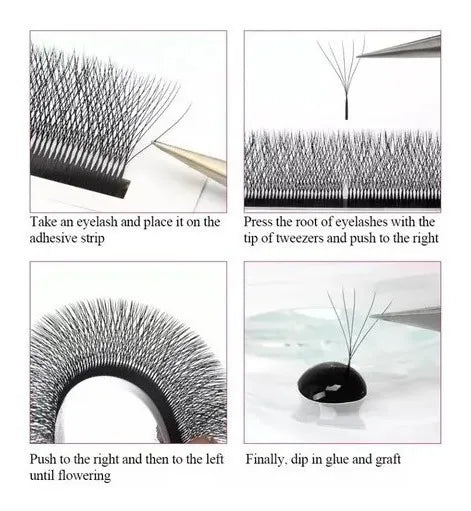 Take an eyelash and place it on the adhesive strip

Press the root of eyelashes with the tip of tweezers and push to the right

Push to the right and then to the left until flowering

Finally, dip in glue and graft