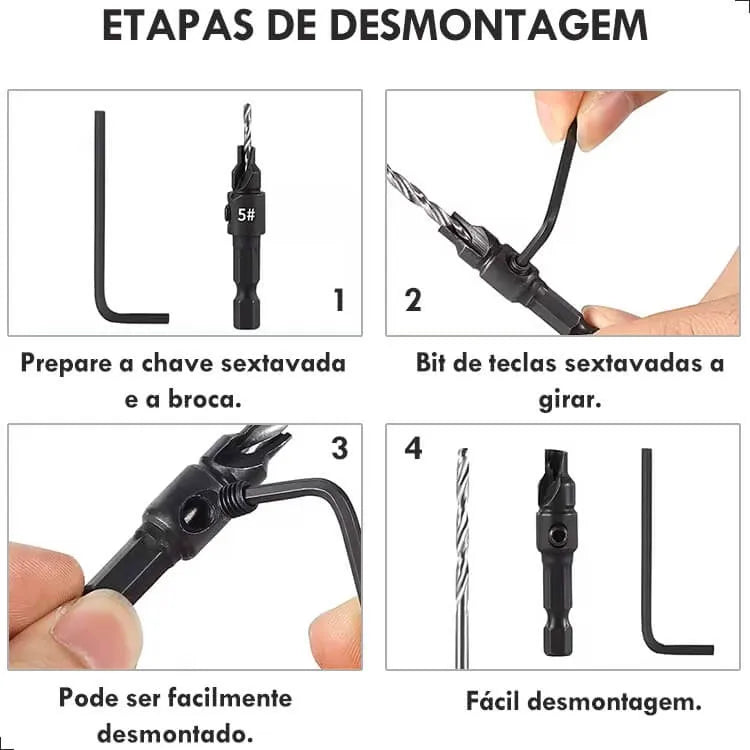 ETAPAS DE DESMONTAGEM

5#

1

Prepare a chave sextavada e a broca.

2

Bit de teclas sextavadas a girar.

3

Pode ser facilmente desmontado.

4

Fácil desmontagem.