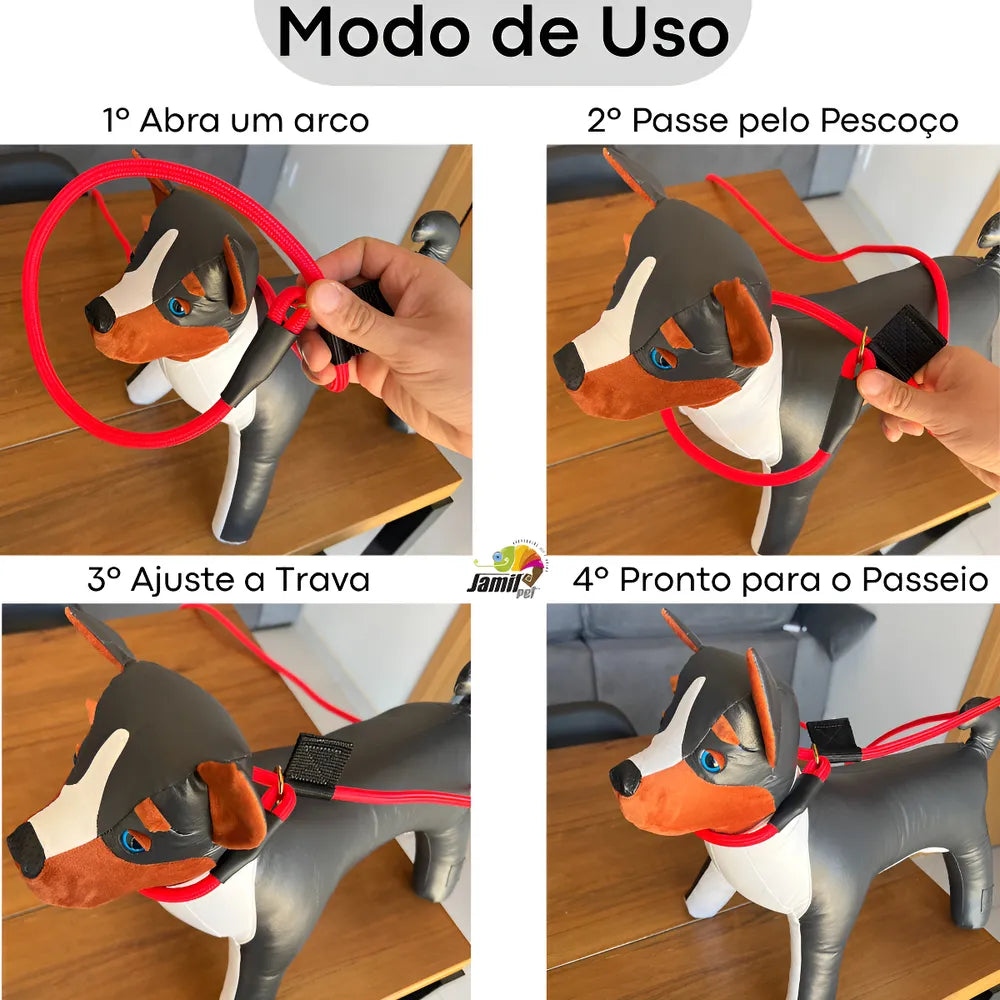 Modo de Uso

1º Abra um arco

2º Passe pelo Pescoço

3º Ajuste a Trava

Jamil pet

4º Pronto para o Passeio