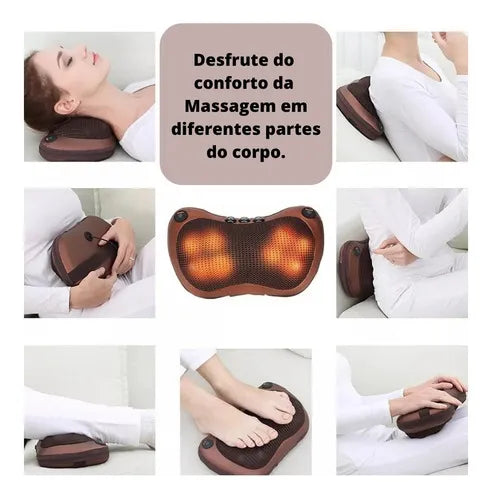 Desfrute do conforto da Massagem em diferentes partes do corpo.