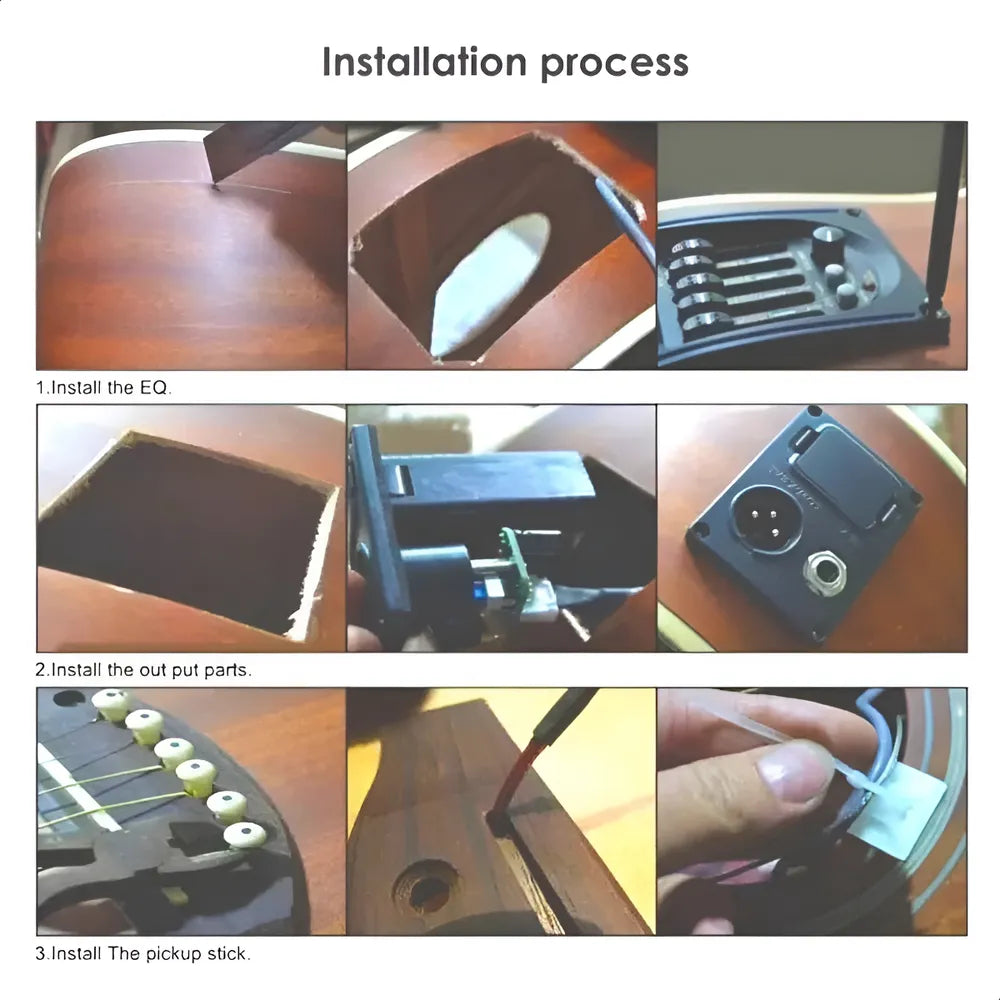 Installation process

1.Install the EQ.

2.Install the out put parts.

3.Install The pickup stick.