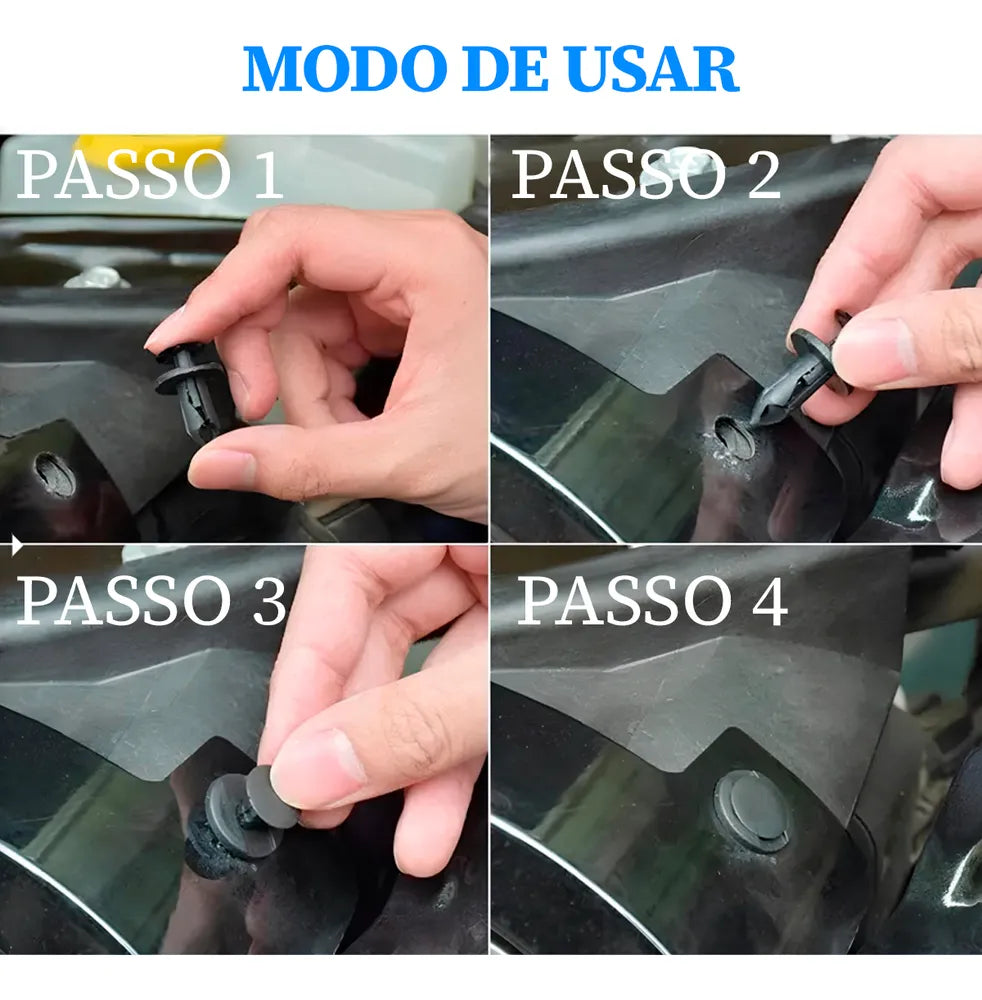 MODO DE USAR

PASSO 1

PASSO 2

PASSO 3

PASSO 4