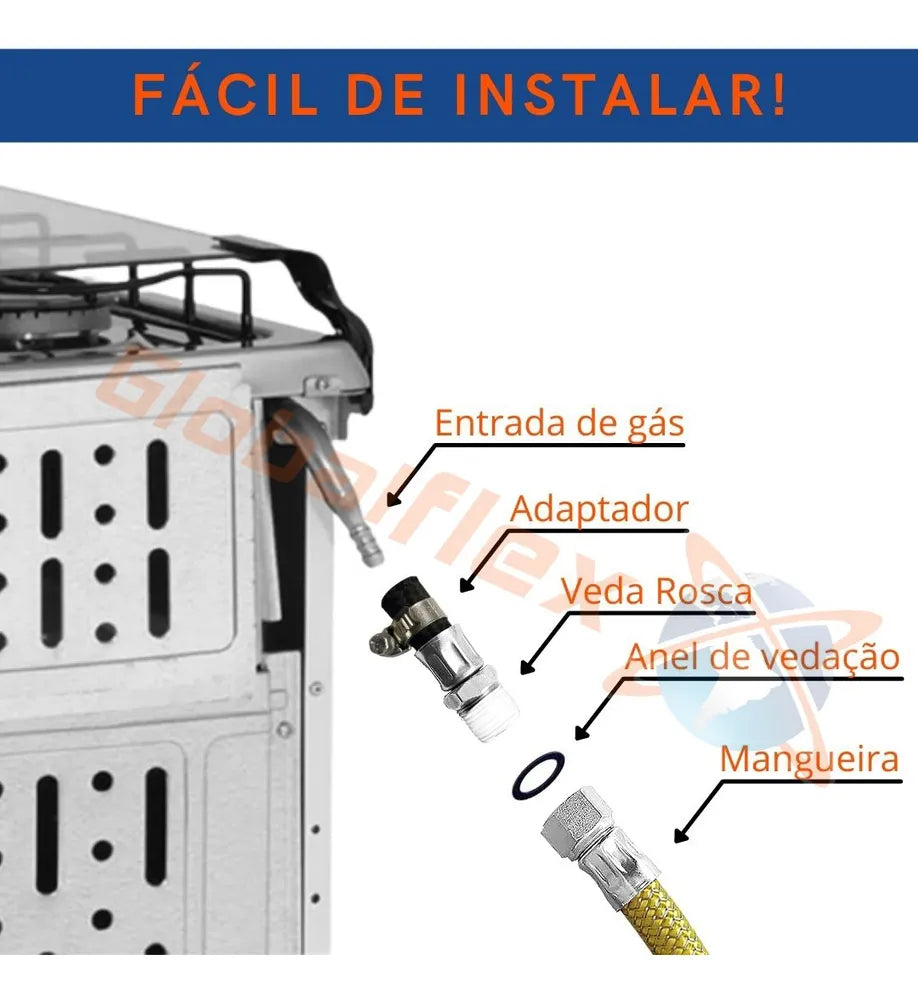 FÁCIL DE INSTALAR!

Globalflex

Entrada de gás

Adaptador

Veda Rosca

Anel de vedação

Mangueira