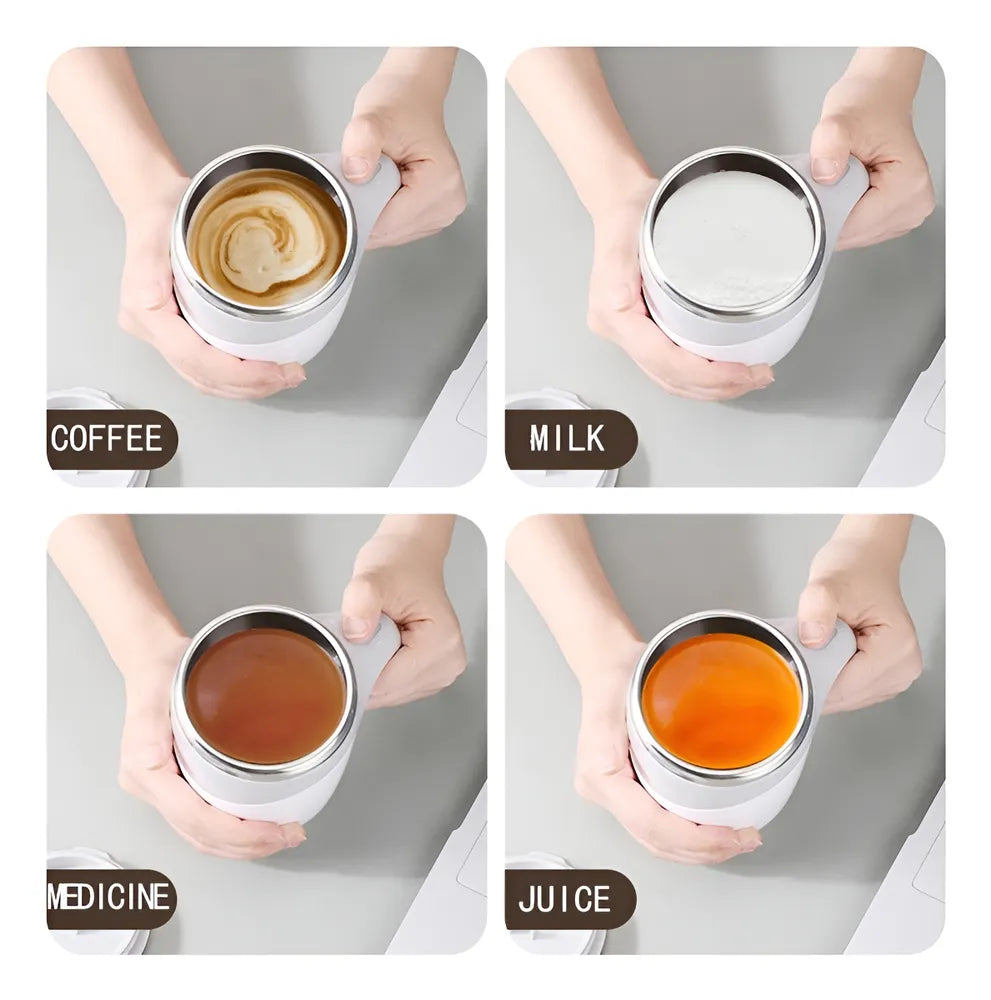 COFFEE

MILK

MEDICINE

JUICE