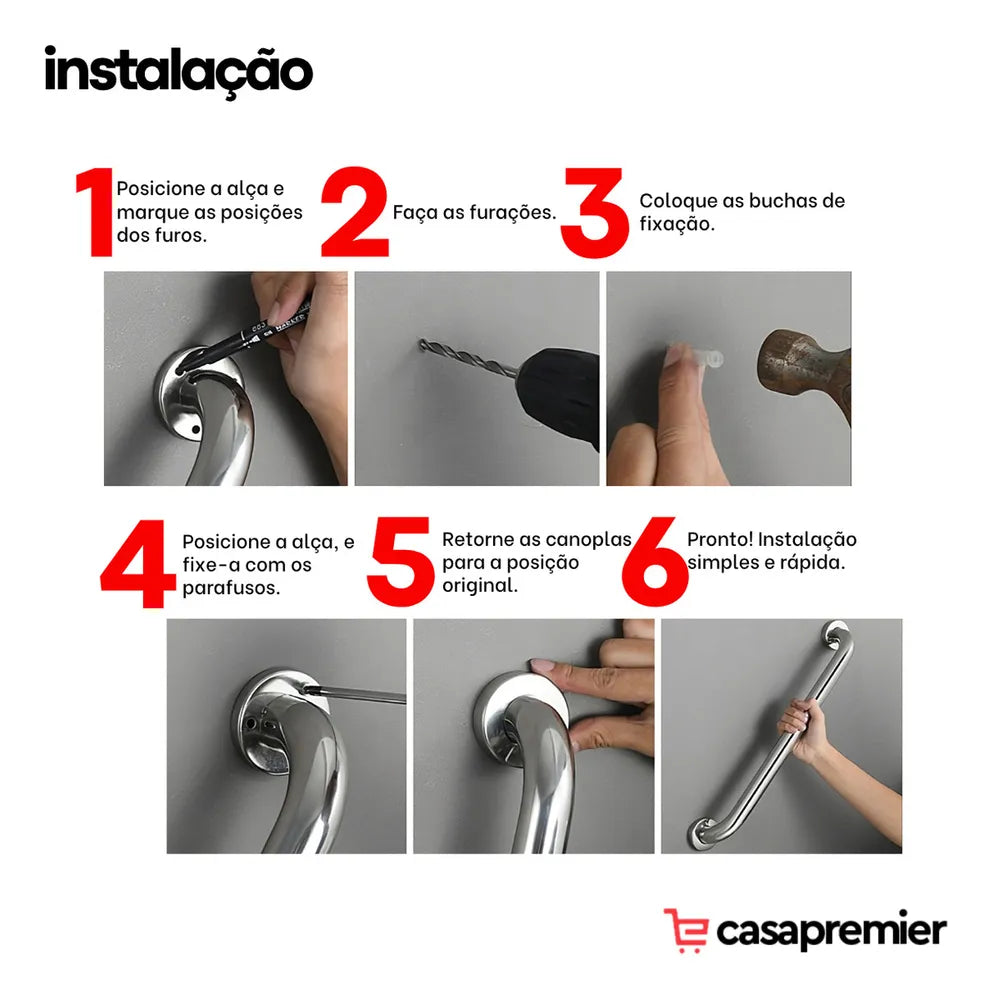 instalação

1 Posicione a alça e marque as posições dos furos.

2 Faça as furações.

3 Coloque as buchas de fixação.

MARKER

4 Posicione a alça, e fixe-a com os parafusos.

5 Retorne as canoplas para a posição original.

6 Pronto! Instalação simples e rápida.

casapremier