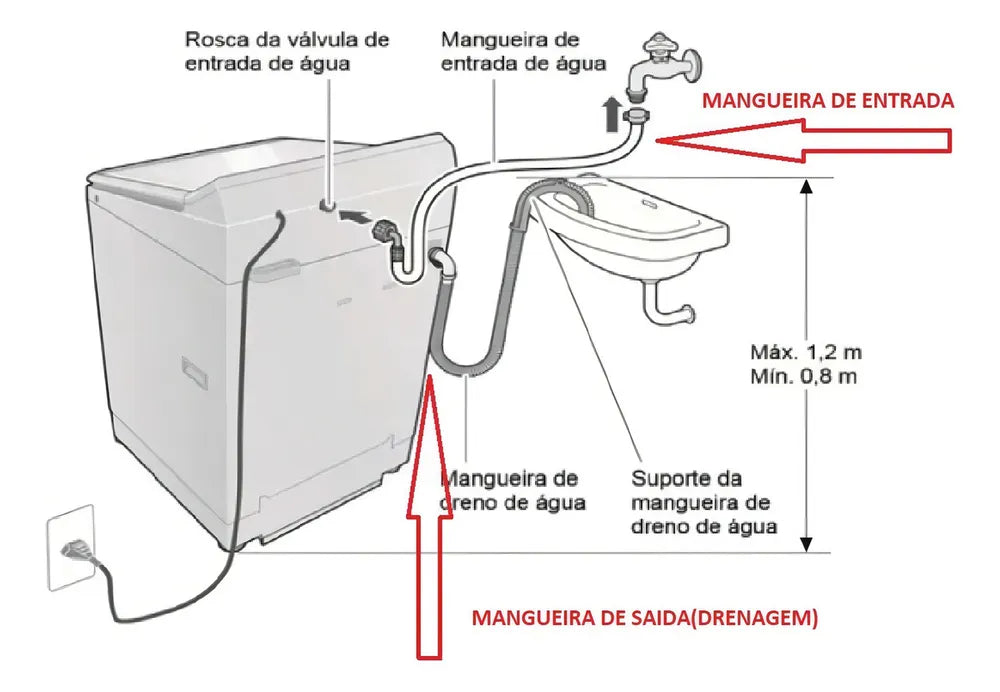 Rosca da válvula de entrada de água

Mangueira de entrada de água

MANGUEIRA DE ENTRADA

Máx. 1,2 m
Mín. 0,8 m

Mangueira de dreno de água

Suporte da mangueira de dreno de água

MANGUEIRA DE SAIDA(DRENAGEM)