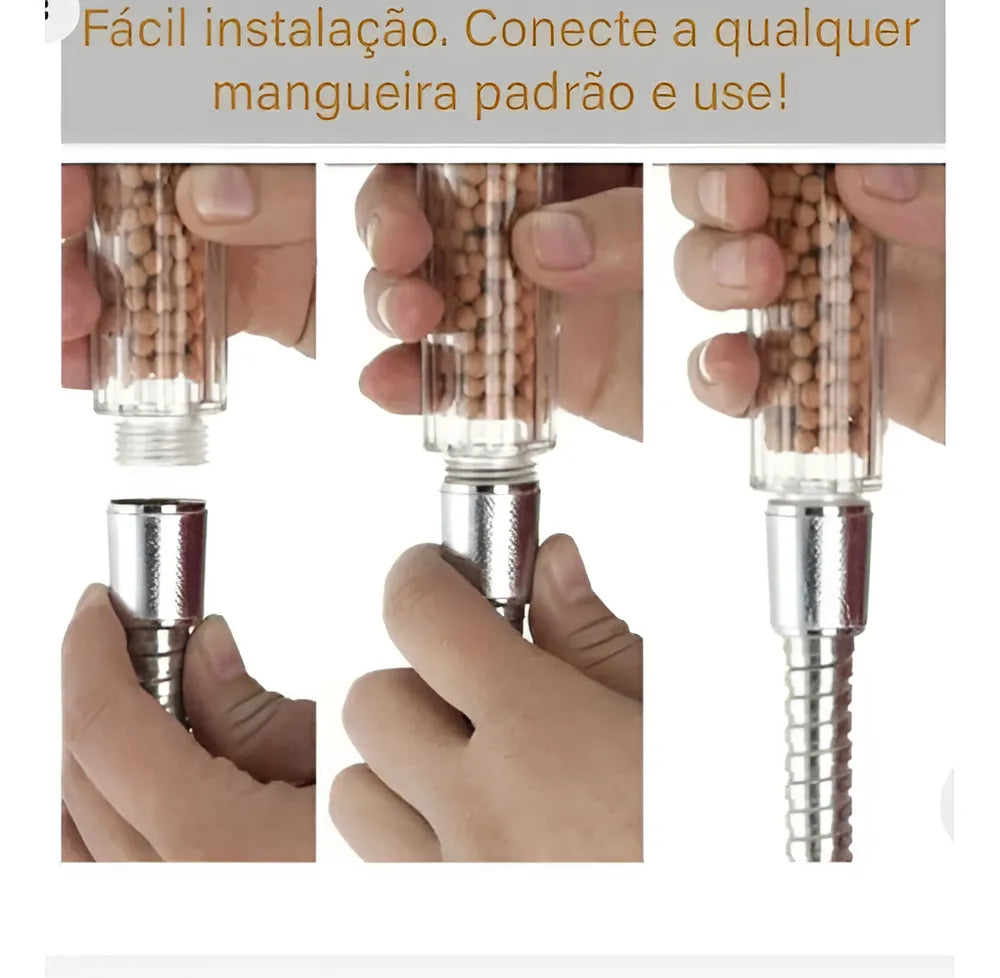 Fácil instalação. Conecte a qualquer mangueira padrão e use!