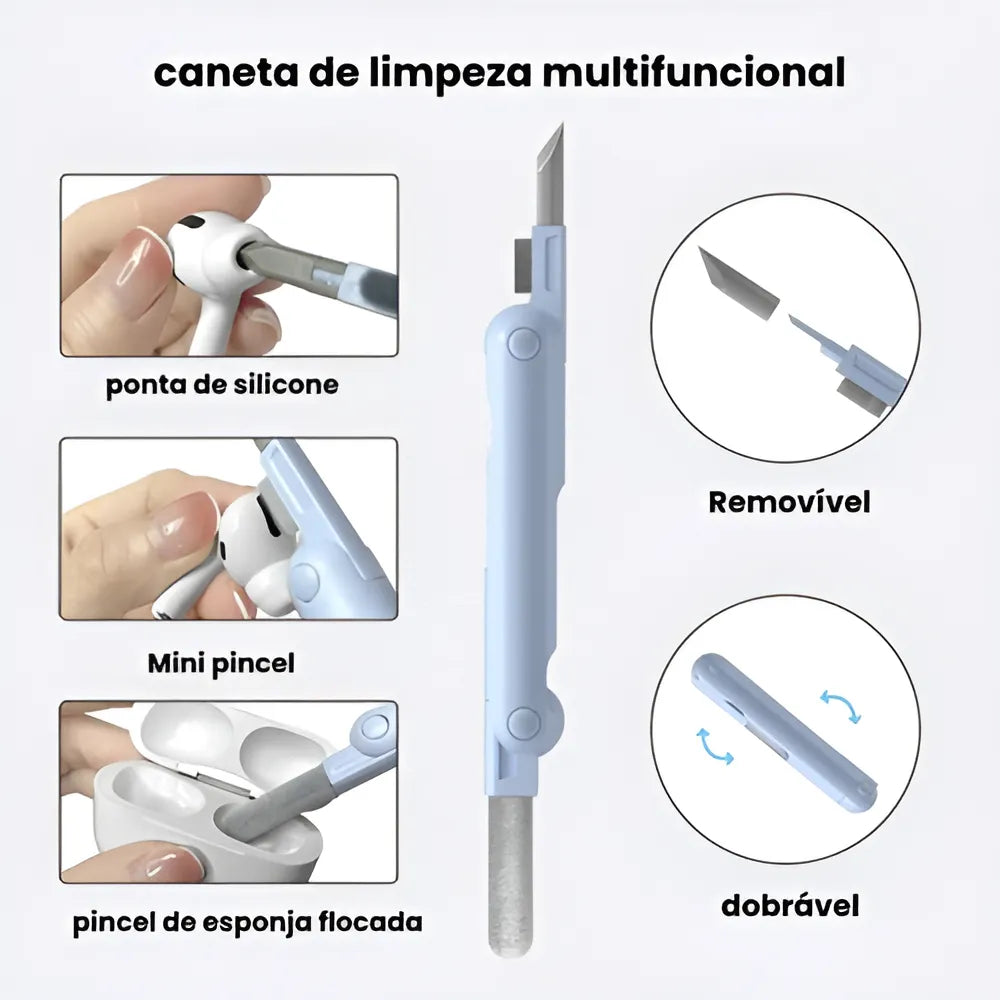 caneta de limpeza multifuncional

ponta de silicone

Mini pincel

pincel de esponja flocada

Removível

dobrável