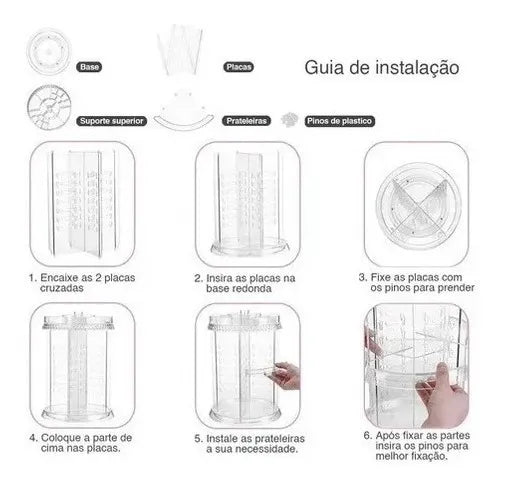 Base

Placas

Guia de instalação

Suporte superior

Prateleiras

Pinos de plastico

1. Encaixe as 2 placas cruzadas

2. Insira as placas na base redonda

3. Fixe as placas com os pinos para prender

4. Coloque a parte de cima nas placas.

5. Instale as prateleiras a sua necessidade.

6. Após fixar as partes insira os pinos para melhor fixação.