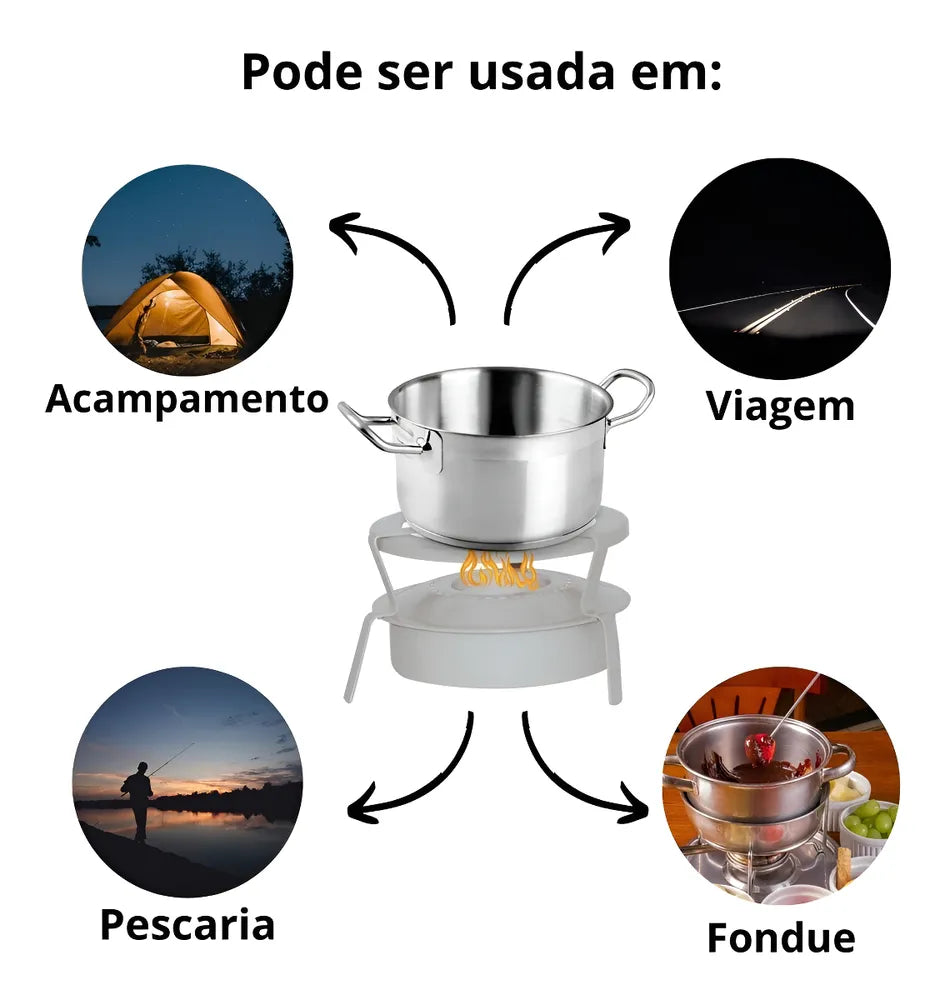 Pode ser usada em:

Acampamento

Viagem

Pescaria

Fondue