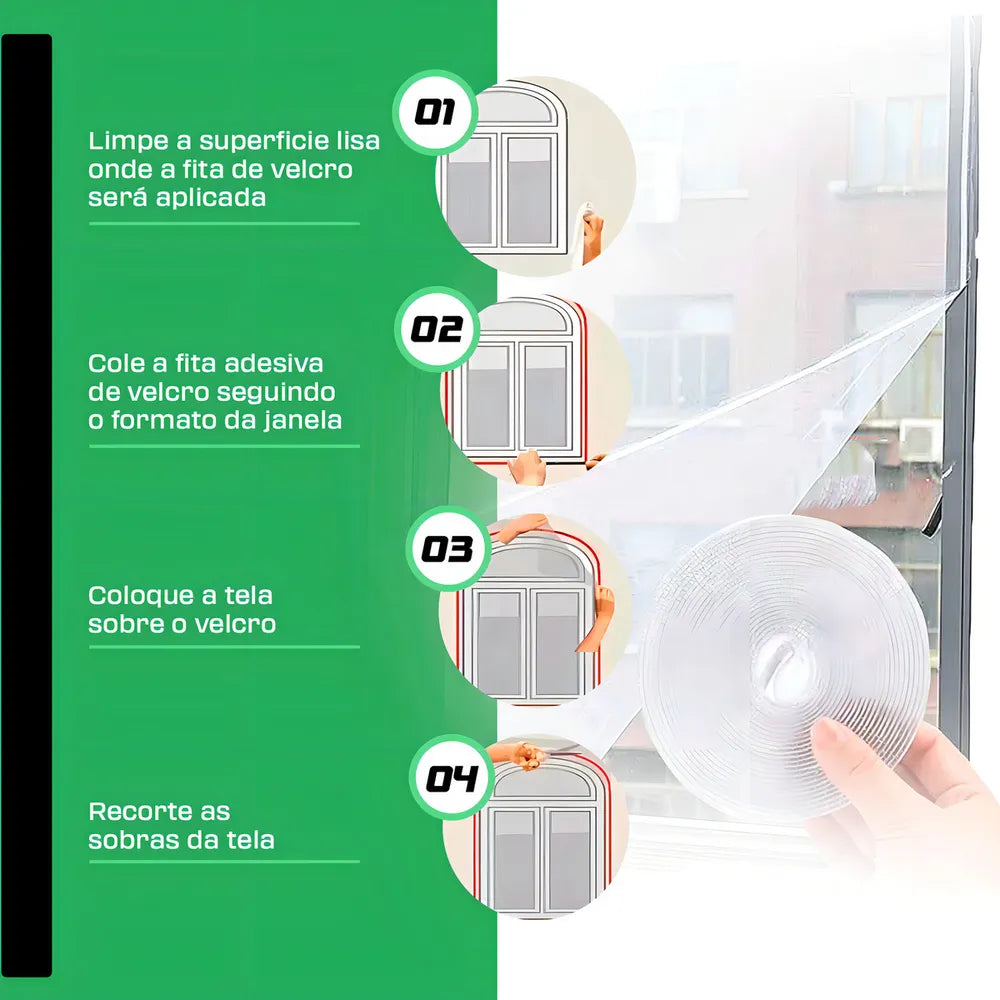 01

Limpe a superficie lisa onde a fita de velcro será aplicada

02

Cole a fita adesiva de velcro seguindo o formato da janela

03

Coloque a tela sobre o velcro

04

Recorte as sobras da tela