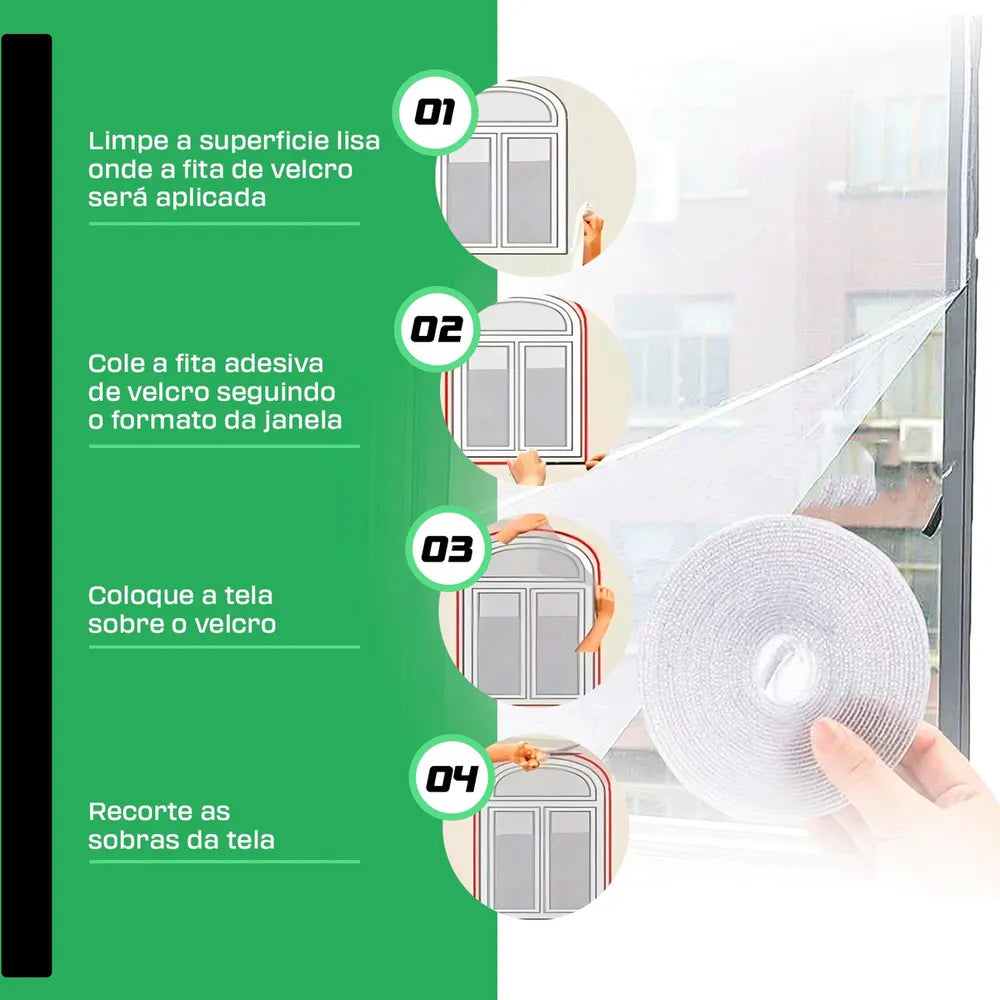 01

Limpe a superficie lisa onde a fita de velcro será aplicada

02

Cole a fita adesiva de velcro seguindo o formato da janela

03

Coloque a tela sobre o velcro

04

Recorte as sobras da tela