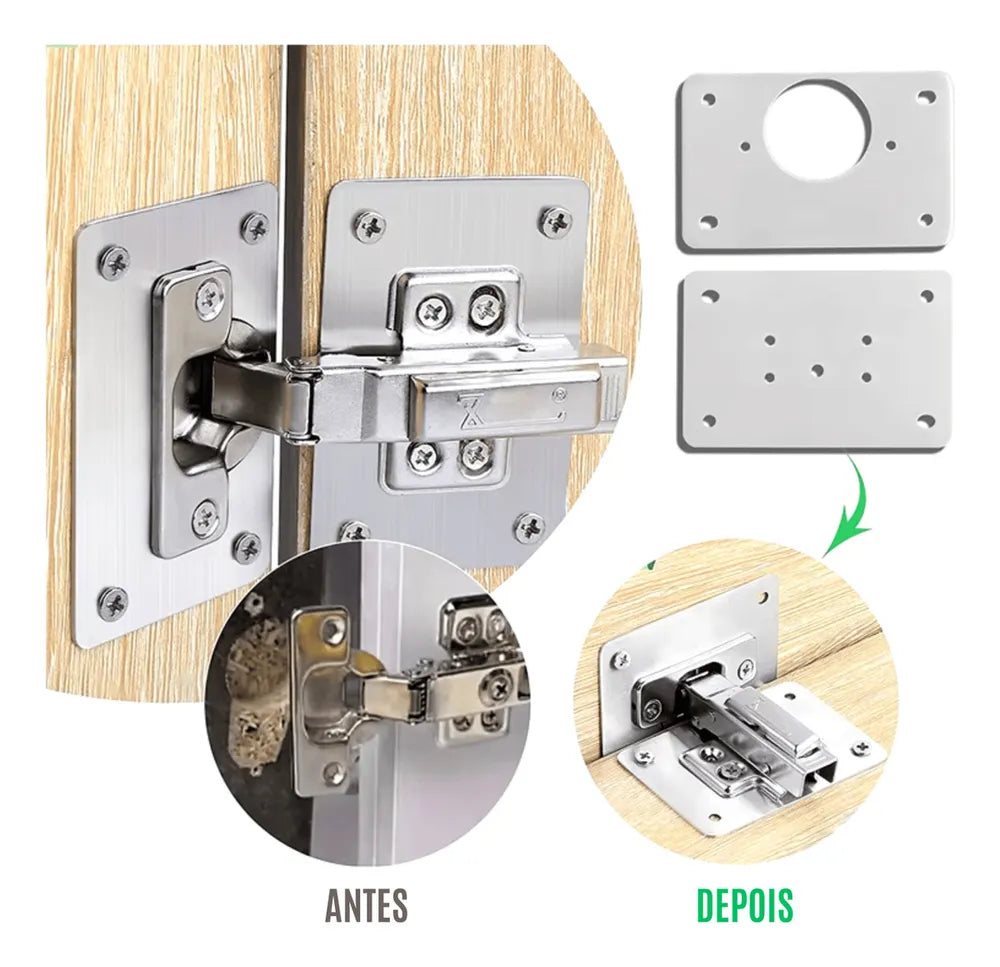 ANTES

DEPOIS