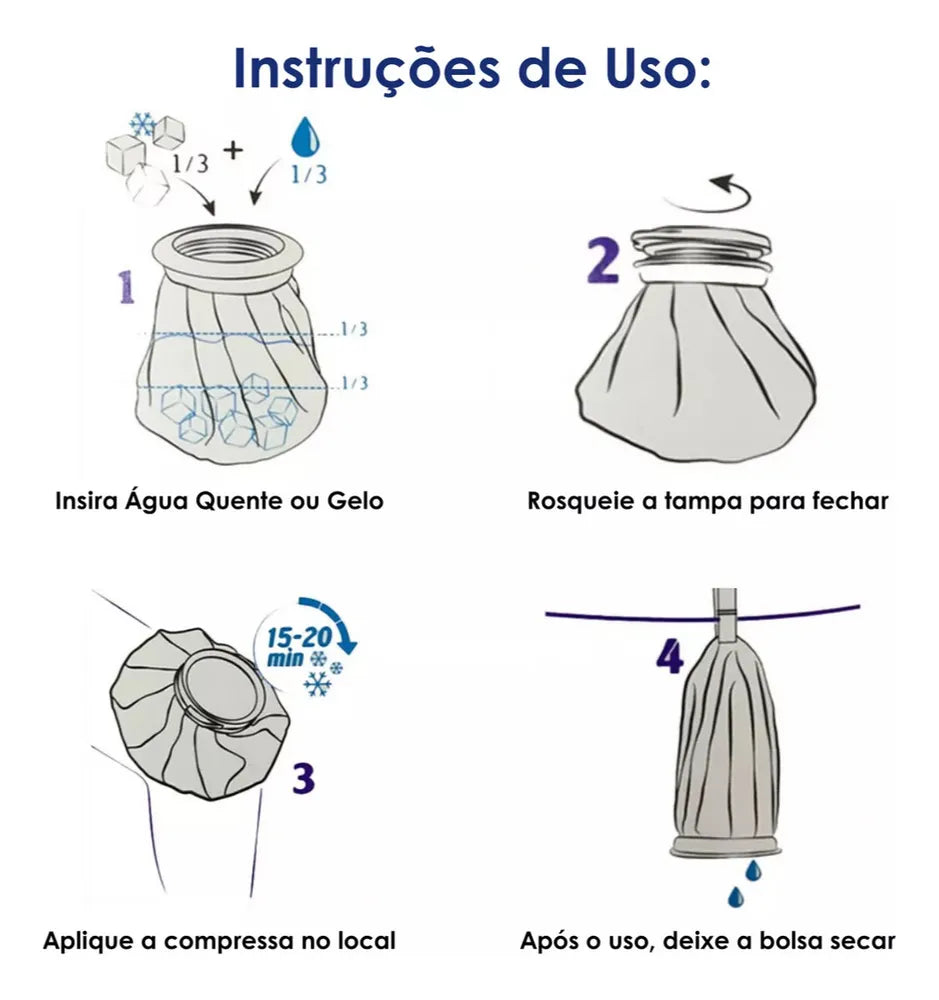 Instruções de Uso:

1/3 + 1/3

1

1/3

1/3

Insira Água Quente ou Gelo

2

Rosqueie a tampa para fechar

15-20 min

3

Aplique a compressa no local

4

Após o uso, deixe a bolsa secar