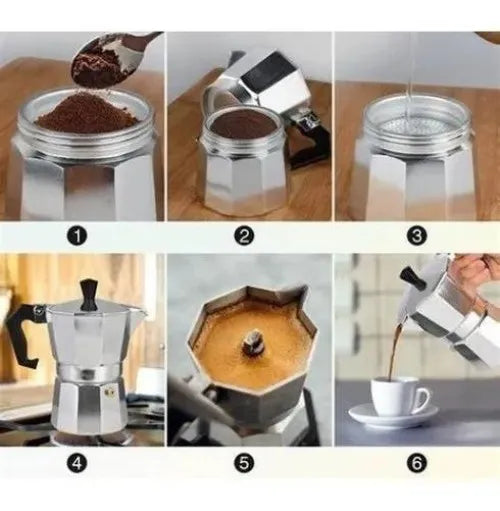 1

2

3

4

5

6